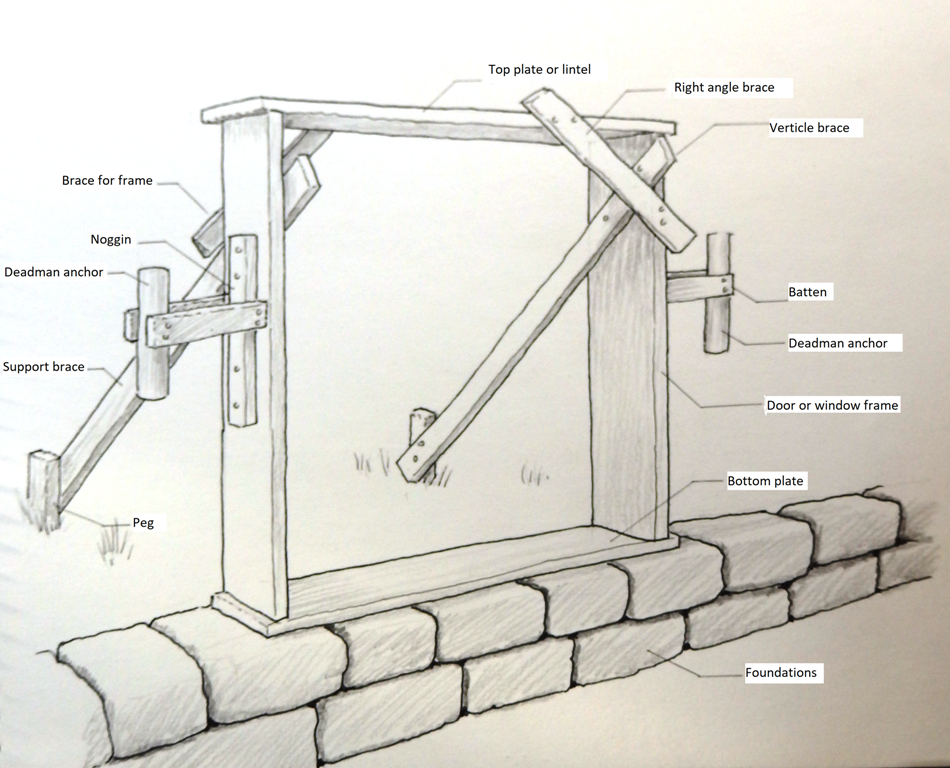 Top plate or lintel

Right angle brace

Verticle brace

Brace for frame

Noggin

Deadman anchor

Support brace

Batten

Deadman anchor

Door or window frame

Bottom plate

Peg

Foundations